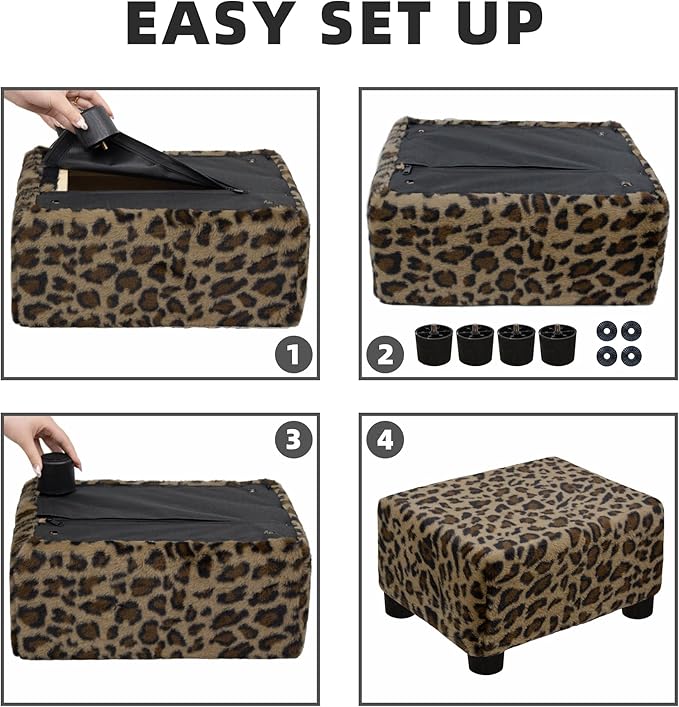 EASY SET UP

1

2

3

4