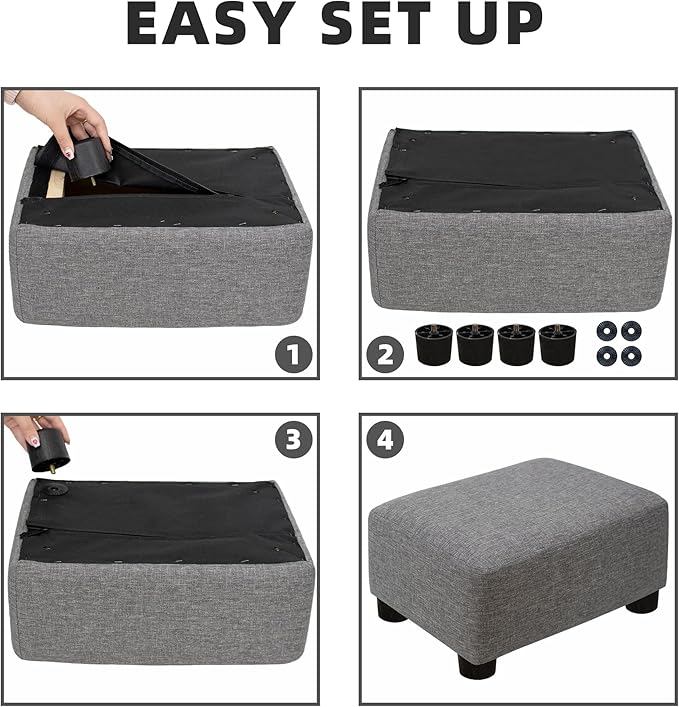 EASY SET UP

1

2

3

4