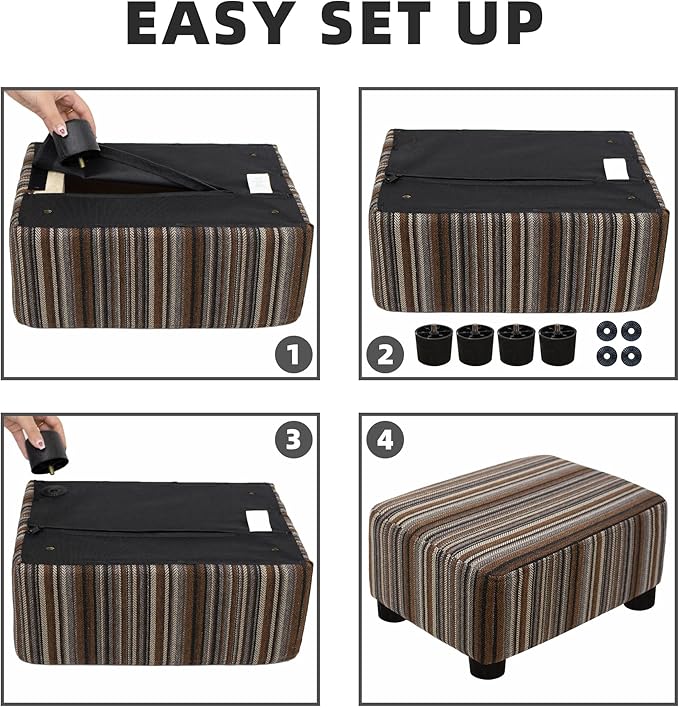 EASY SET UP

1

2

3

4