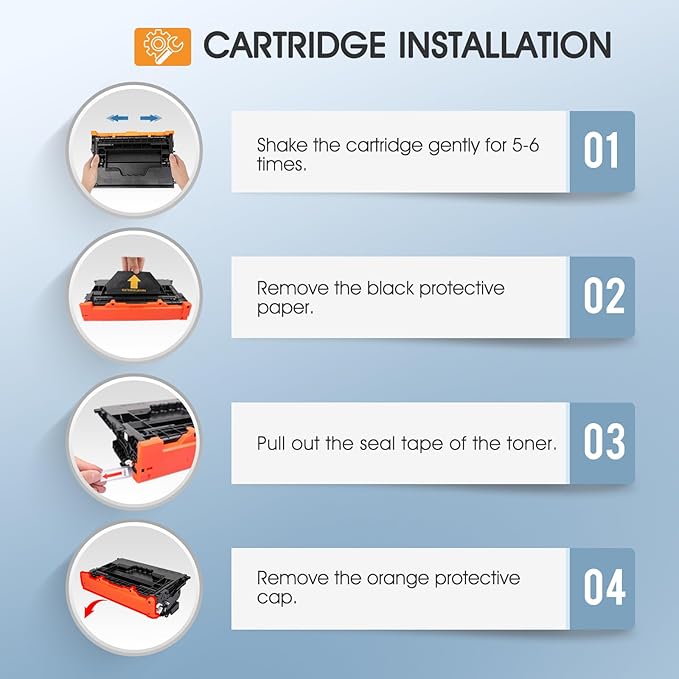 CARTRIDGE INSTALLATION

Shake the cartridge gently for 5-6 times.

01

Remove the black protective paper.

02

Pull out the seal tape of the toner.

03

Remove the orange protective cap.

04