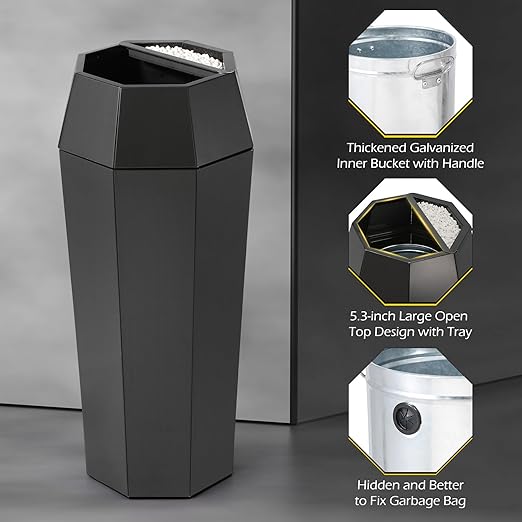 Thickened Galvanized Inner Bucket with Handle

5.3-inch Large Open Top Design with Tray

Hidden and Better to Fix Garbage Bag