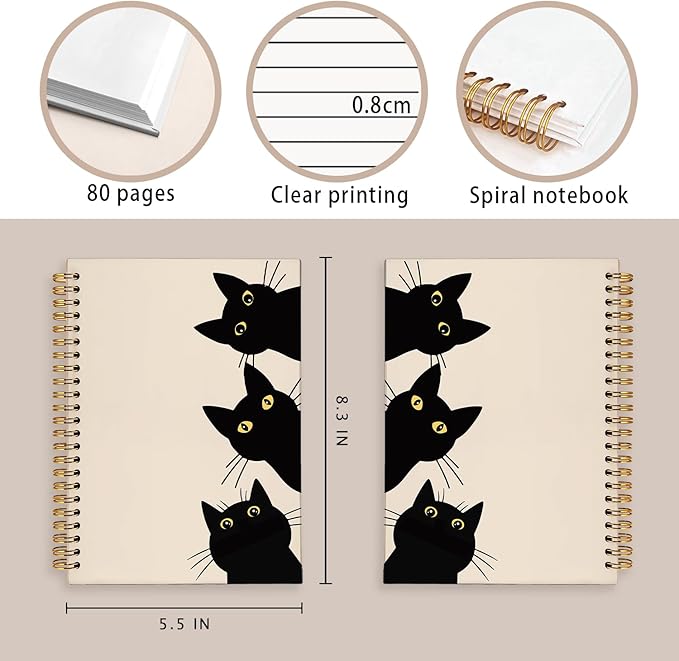 0.8cm

80 pages

Clear printing

Spiral notebook

8.3 IN

5.5 IN