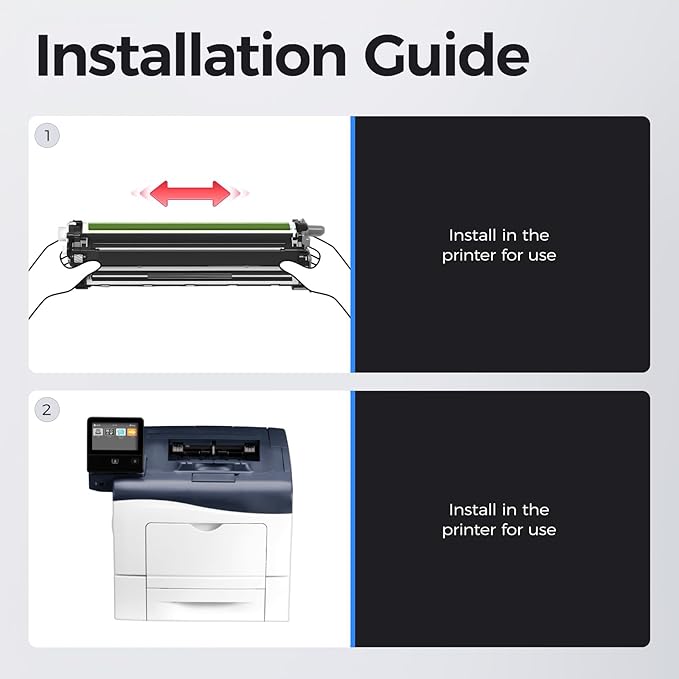 Installation Guide

1

Install in the printer for use

2

Install in the printer for use