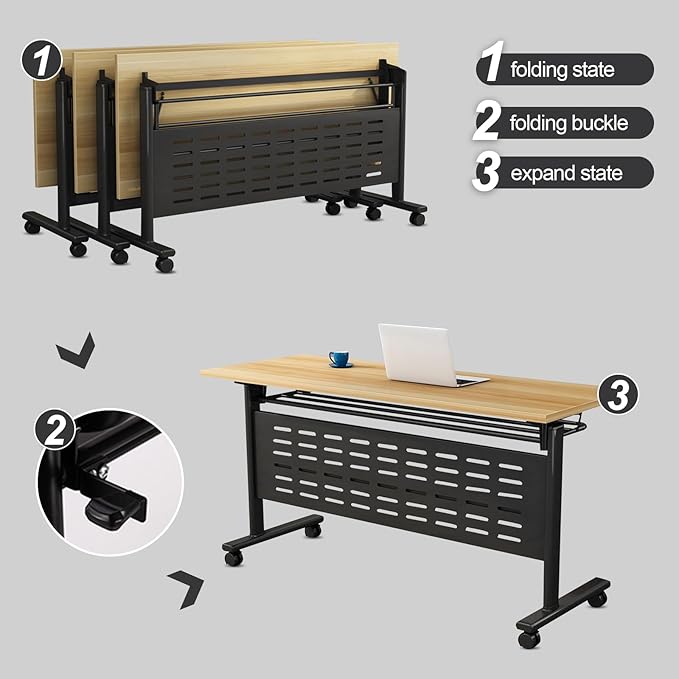 1

1 folding state
2 folding buckle
3 expand state

2

3