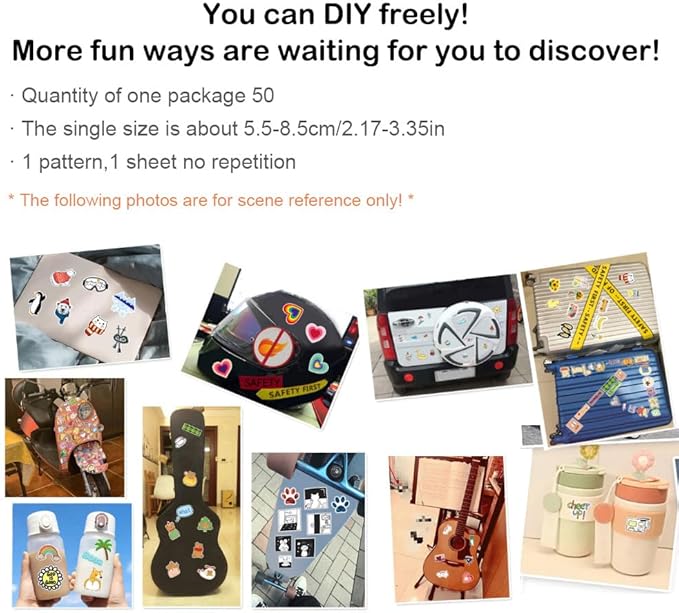 You can DIY freely!
More fun ways are waiting for you to discover!

· Quantity of one package 50
· The single size is about 5.5-8.5cm/2.17-3.35in
· 1 pattern,1 sheet no repetition

* The following photos are for scene reference only! *

SAFETY
SAFETY FIRST
SAFETY FIRST
SAFETY FIRST
cheer up!