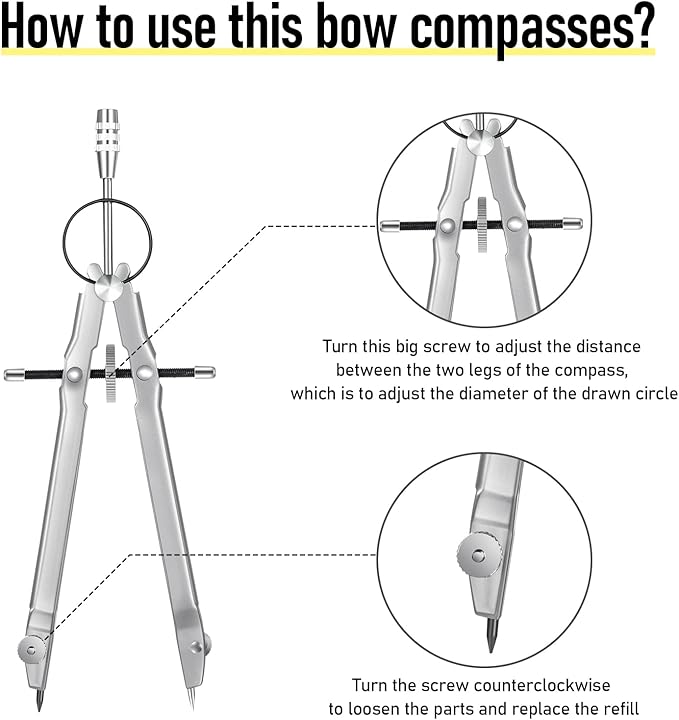 How to use this bow compasses?

Turn this big screw to adjust the distance between the two legs of the compass, which is to adjust the diameter of the drawn circle

Turn the screw counterclockwise to loosen the parts and replace the refill