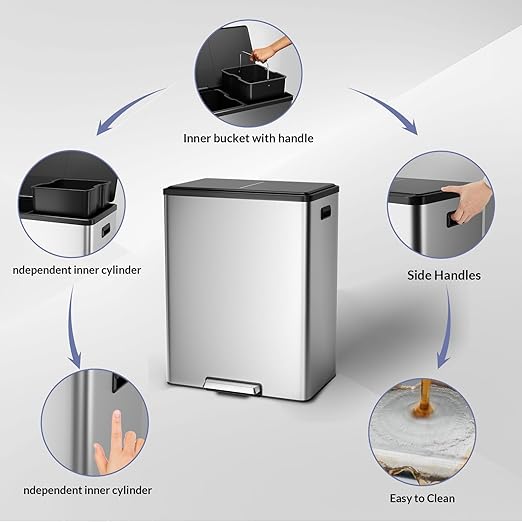 Inner bucket with handle

ndependent inner cylinder

Side Handles

ndependent inner cylinder

Easy to Clean