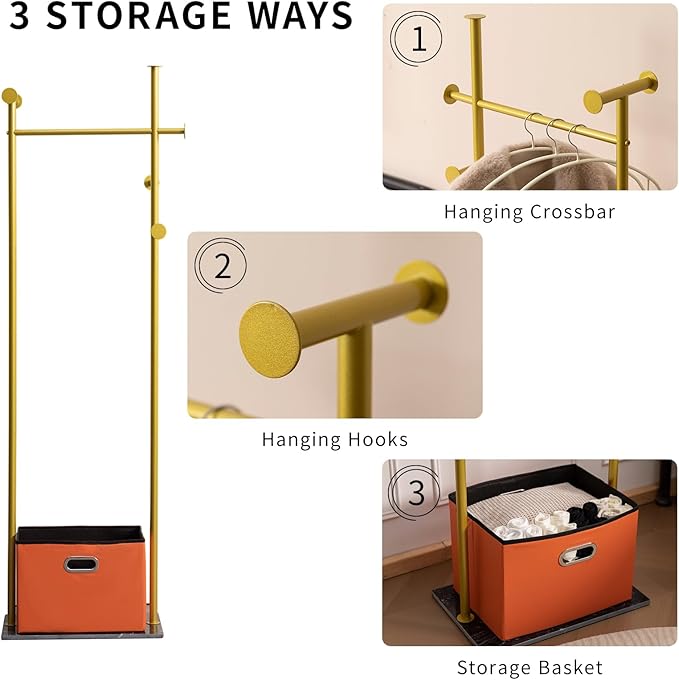 3 STORAGE WAYS

1

Hanging Crossbar

2

Hanging Hooks

3

Storage Basket