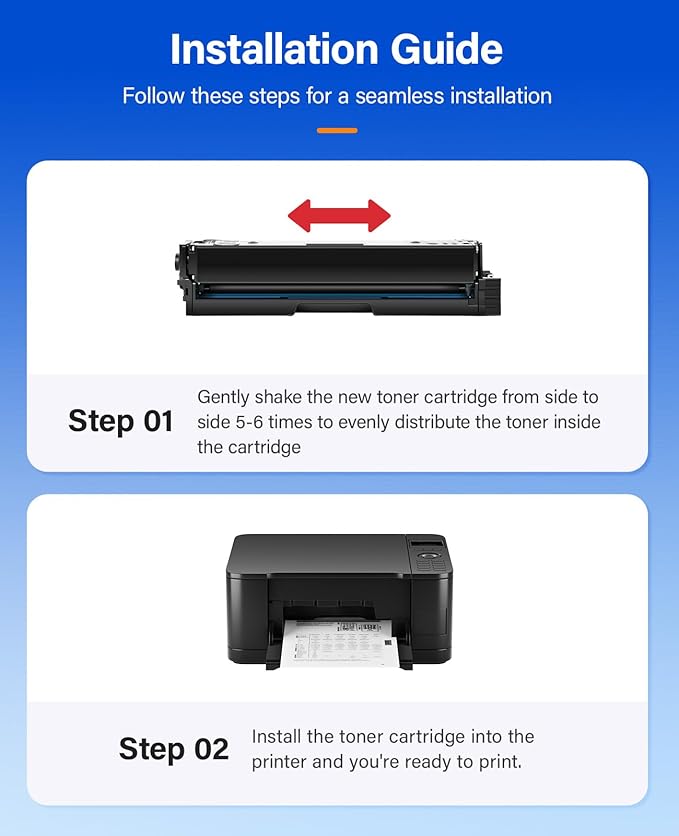 Installation Guide

Follow these steps for a seamless installation

Step 01

Gently shake the new toner cartridge from side to side 5-6 times to evenly distribute the toner inside the cartridge

Step 02

Install the toner cartridge into the printer and you're ready to print.