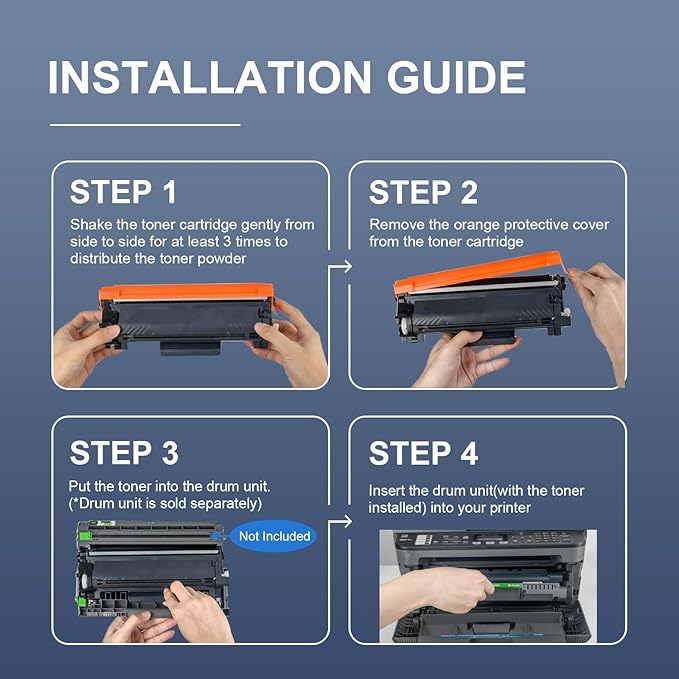 INSTALLATION GUIDE

STEP 1

Shake the toner cartridge gently from side to side for at least 3 times to distribute the toner powder

STEP 2

Remove the orange protective cover from the toner cartridge

STEP 3

Put the toner into the drum unit. (*Drum unit is sold separately)

Not Included

STEP 4

Insert the drum unit(with the toner installed) into your printer