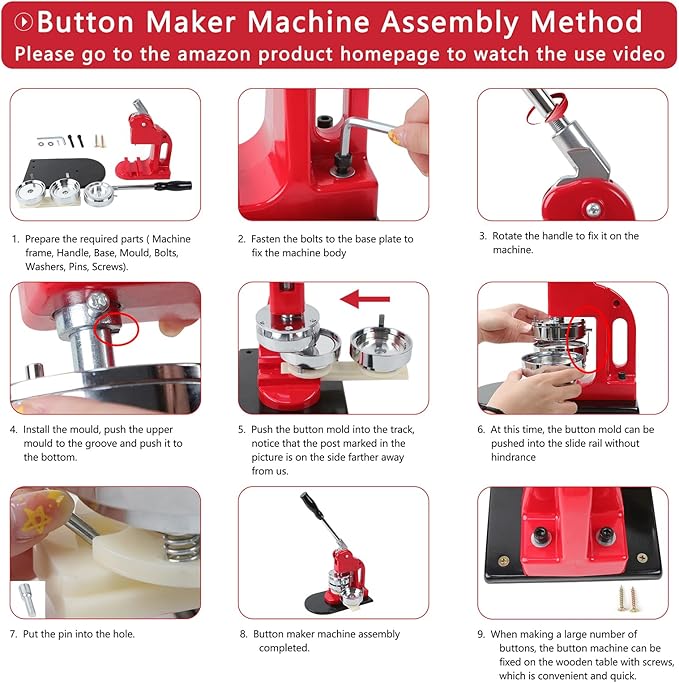 Button Maker Machine Assembly Method
Please go to the amazon product homepage to watch the use video

1. Prepare the required parts ( Machine frame, Handle, Base, Mould, Bolts, Washers, Pins, Screws).

2. Fasten the bolts to the base plate to fix the machine body

3. Rotate the handle to fix it on the machine.

4. Install the mould, push the upper mould to the groove and push it to the bottom.

5. Push the button mold into the track, notice that the post marked in the picture is on the side farther away from us.

6. At this time, the button mold can be pushed into the slide rail without hindrance

7. Put the pin into the hole.

8. Button maker machine assembly completed.

9. When making a large number of buttons, the button machine can be fixed on the wooden table with screws, which is convenient and quick.