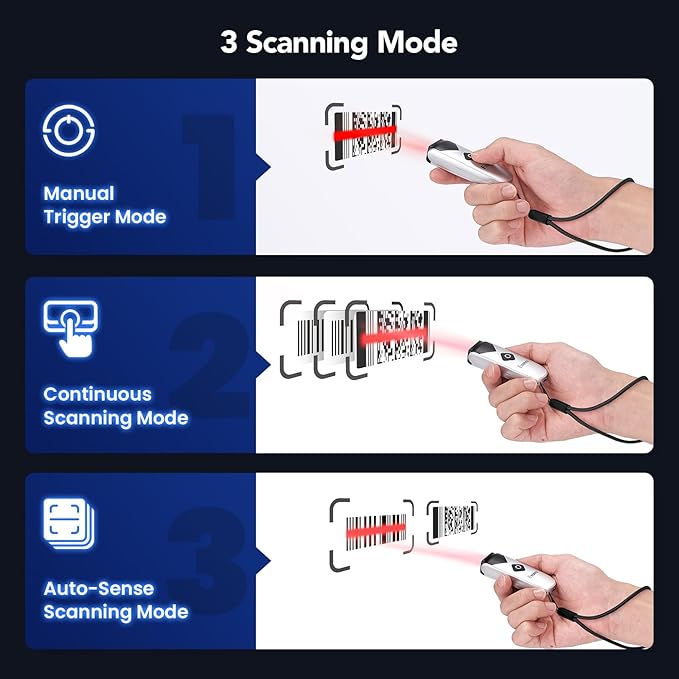 3 Scanning Mode

1

Manual Trigger Mode

2

Continuous Scanning Mode

3

Auto-Sense Scanning Mode