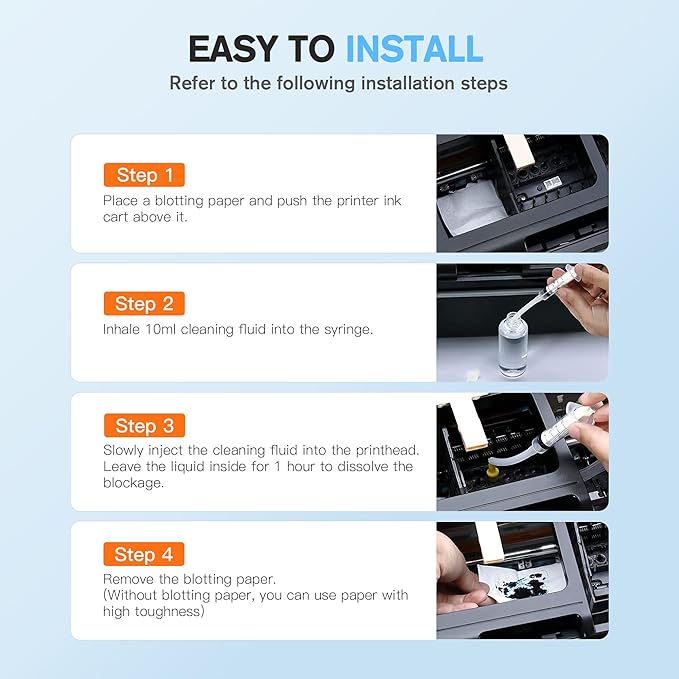 EASY TO INSTALL

Refer to the following installation steps

Step 1

Place a blotting paper and push the printer ink cart above it.

Step 2

Inhale 10ml cleaning fluid into the syringe.

Step 3

Slowly inject the cleaning fluid into the printhead. Leave the liquid inside for 1 hour to dissolve the blockage.

Step 4

Remove the blotting paper.
(Without blotting paper, you can use paper with high toughness)