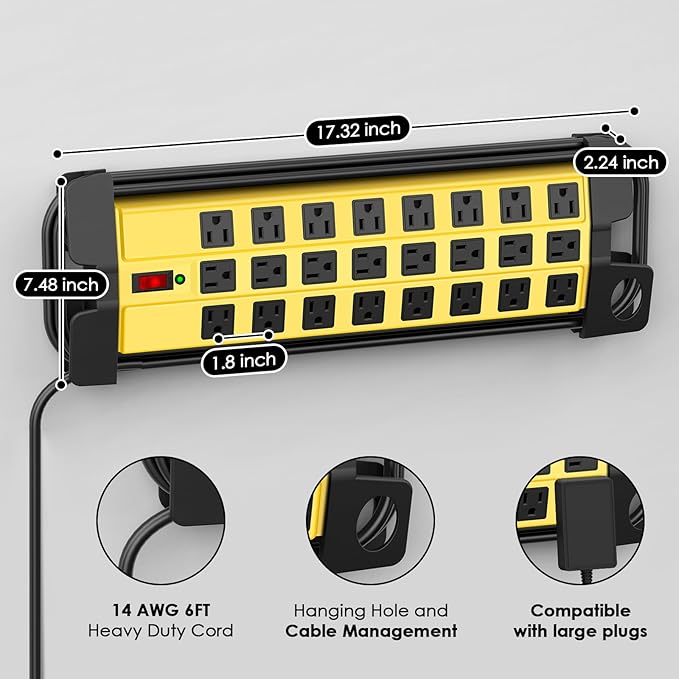 17.32 inch

2.24 inch

7.48 inch

1.8 inch

14 AWG 6FT
Heavy Duty Cord

Hanging Hole and
Cable Management

Compatible
with large plugs