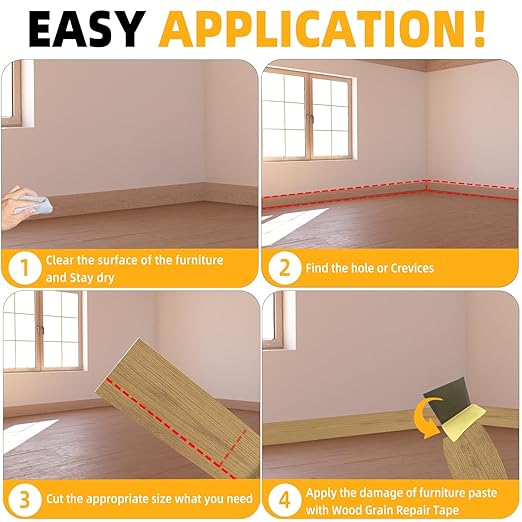 EASY APPLICATION!

1 Clear the surface of the furniture and Stay dry

2 Find the hole or Crevices

3 Cut the appropriate size what you need

4 Apply the damage of furniture paste with Wood Grain Repair Tape