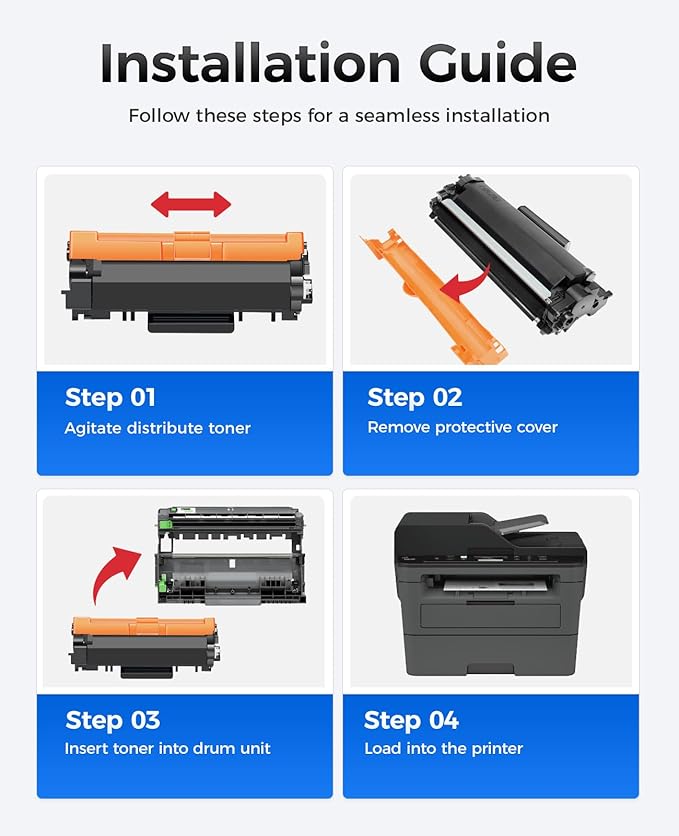 Installation Guide

Follow these steps for a seamless installation

Step 01
Agitate distribute toner

Step 02
Remove protective cover

Step 03
Insert toner into drum unit

Step 04
Load into the printer