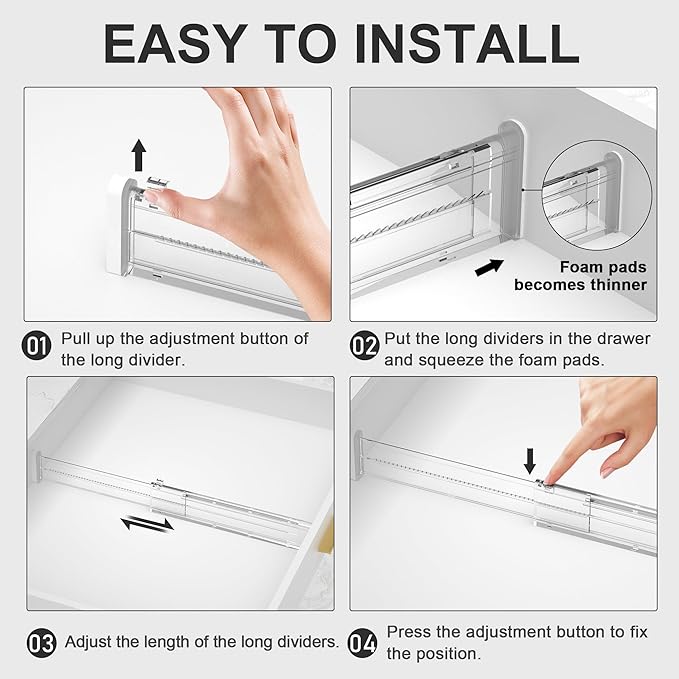 EASY TO INSTALL

Foam pads becomes thinner

01 Pull up the adjustment button of the long divider.

02 Put the long dividers in the drawer and squeeze the foam pads.

03 Adjust the length of the long dividers.

04 Press the adjustment button to fix the position.