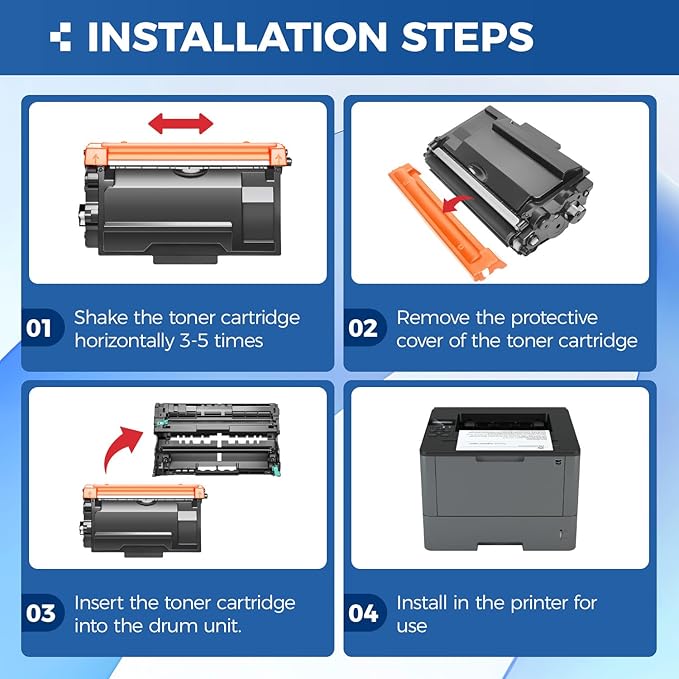 INSTALLATION STEPS

01 Shake the toner cartridge horizontally 3-5 times

02 Remove the protective cover of the toner cartridge

03 Insert the toner cartridge into the drum unit.

04 Install in the printer for use