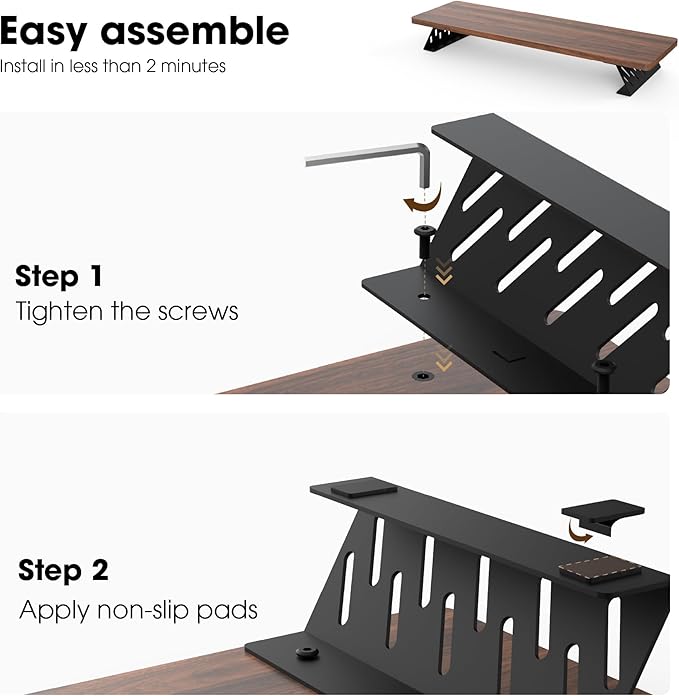 Easy assemble
Install in less than 2 minutes

Step 1
Tighten the screws

Step 2
Apply non-slip pads