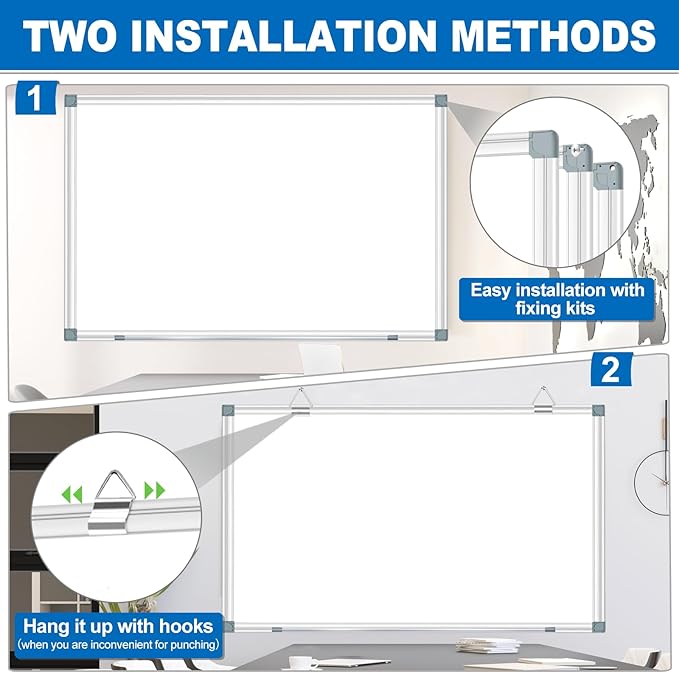 TWO INSTALLATION METHODS

1

Easy installation with fixing kits

2

Hang it up with hooks
(when you are inconvenient for punching)