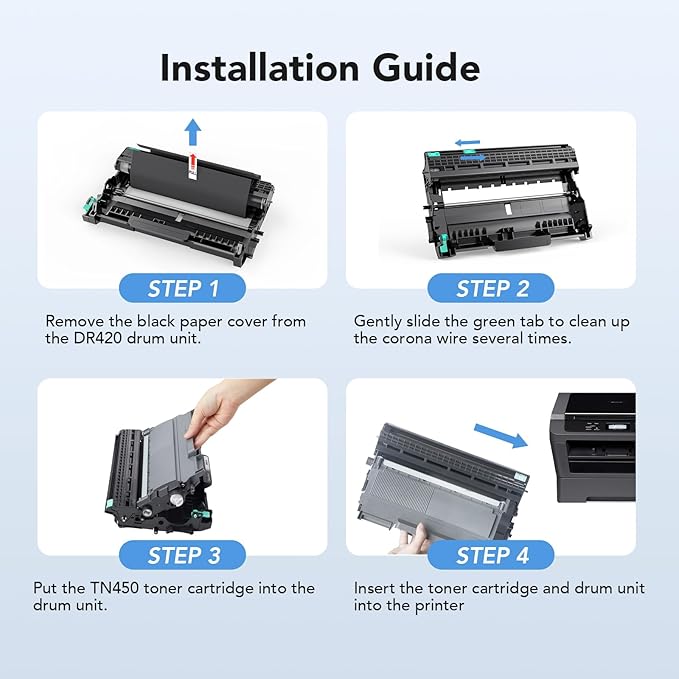 Installation Guide

STEP 1

Remove the black paper cover from the DR420 drum unit.

STEP 2

Gently slide the green tab to clean up the corona wire several times.

STEP 3

Put the TN450 toner cartridge into the drum unit.

STEP 4

Insert the toner cartridge and drum unit into the printer