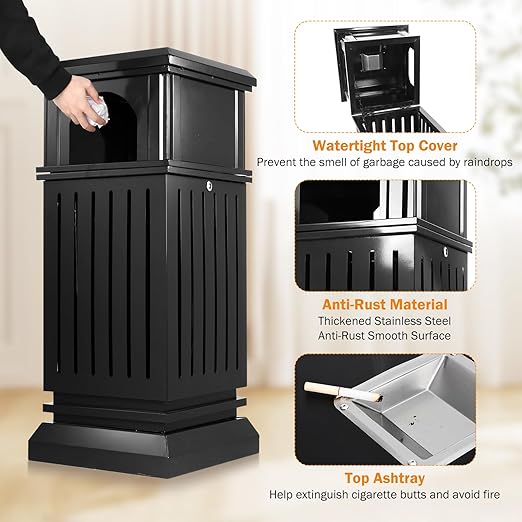 Watertight Top Cover
Prevent the smell of garbage caused by raindrops

Anti-Rust Material
Thickened Stainless Steel
Anti-Rust Smooth Surface

Top Ashtray
Help extinguish cigarette butts and avoid fire