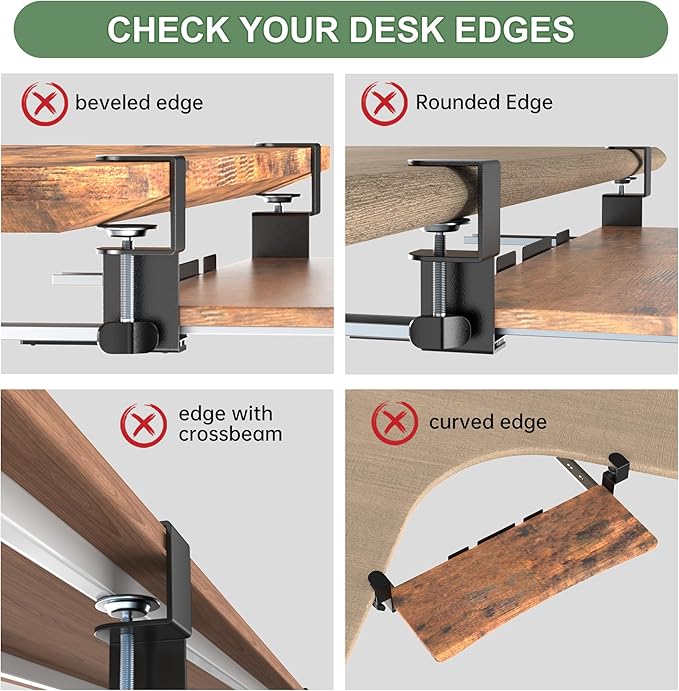 CHECK YOUR DESK EDGES

beveled edge

Rounded Edge

edge with crossbeam

curved edge