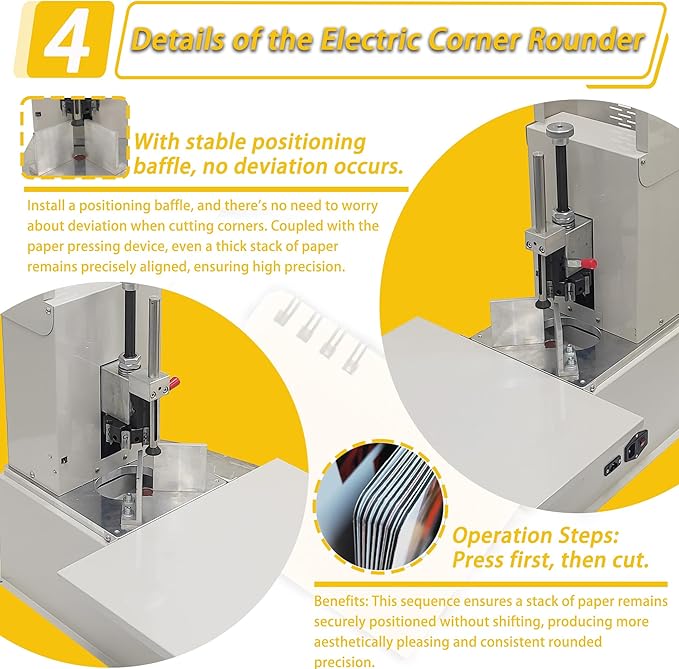 4

Details of the Electric Corner Rounder

With stable positioning baffle, no deviation occurs.

Install a positioning baffle, and there's no need to worry about deviation when cutting corners. Coupled with the paper pressing device, even a thick stack of paper remains precisely aligned, ensuring high precision.

Operation Steps: Press first, then cut.

Benefits: This sequence ensures a stack of paper remains securely positioned without shifting, producing more aesthetically pleasing and consistent rounded precision.