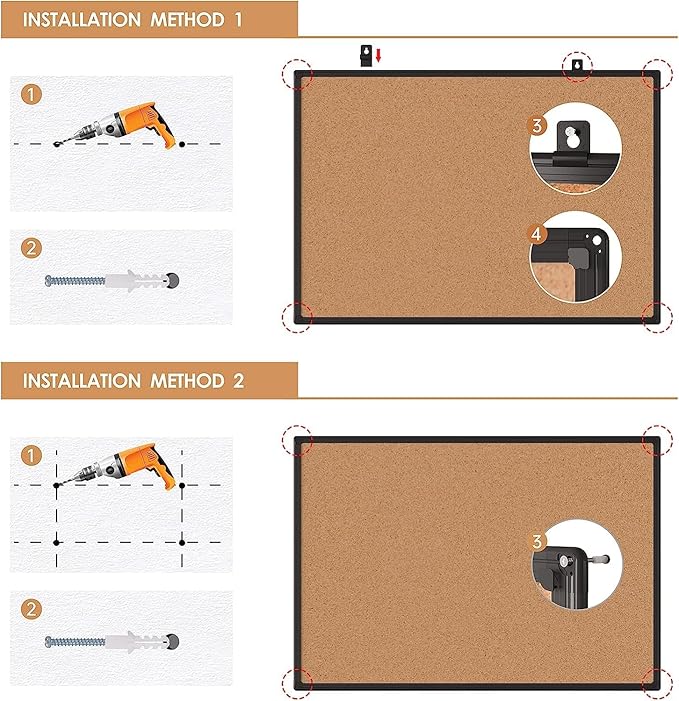 INSTALLATION METHOD 1

1

2

3

4

INSTALLATION METHOD 2

1

2

3