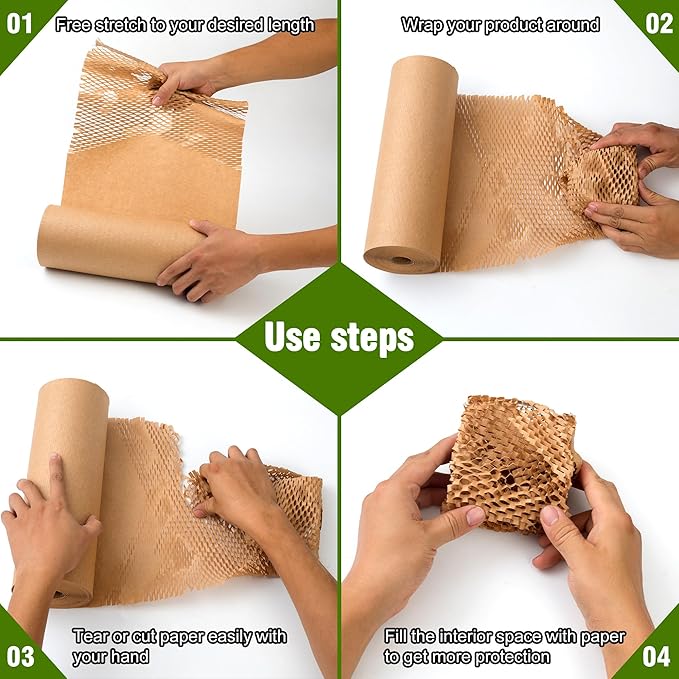 01 Free stretch to your desired length

Wrap your product around 02

Use steps

03 Tear or cut paper easily with your hand

Fill the interior space with paper to get more protection 04