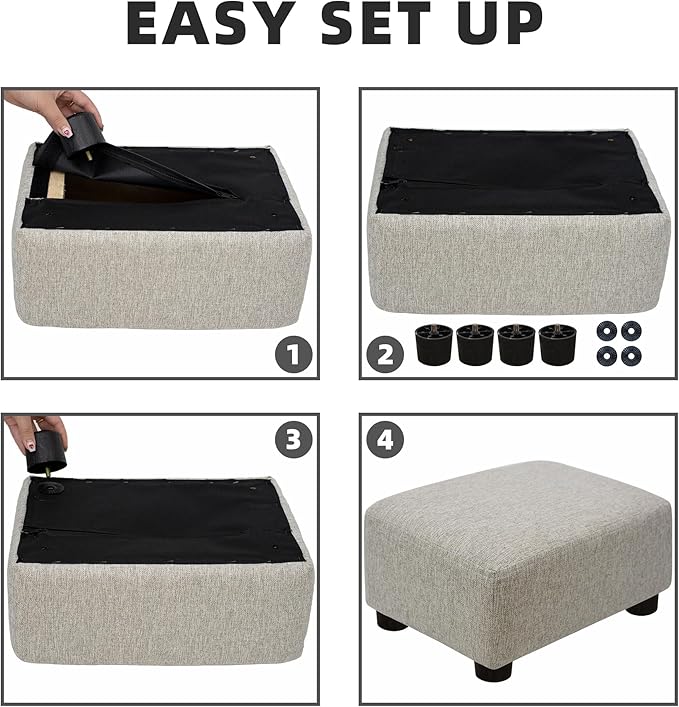 EASY SET UP

1

2

3

4